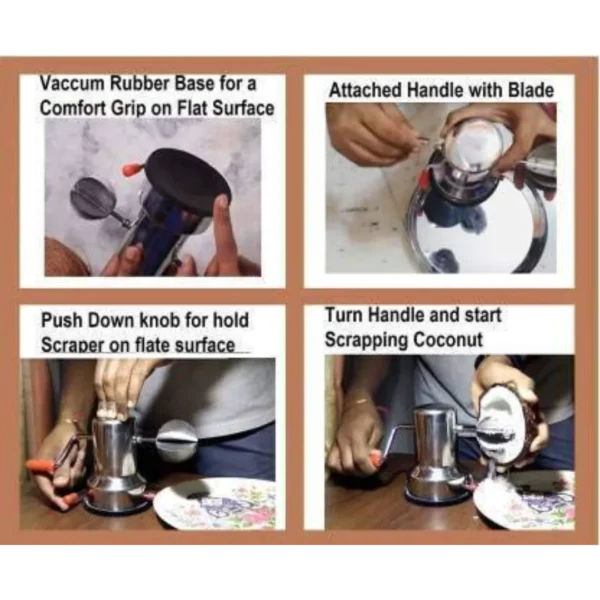 Vaccum Rubber Base for a Comfort Grip on Flat Surface

Attached Handle with Blade

Push Down knob for hold Scraper on flate surface

Turn Handle and start Scrapping Coconut